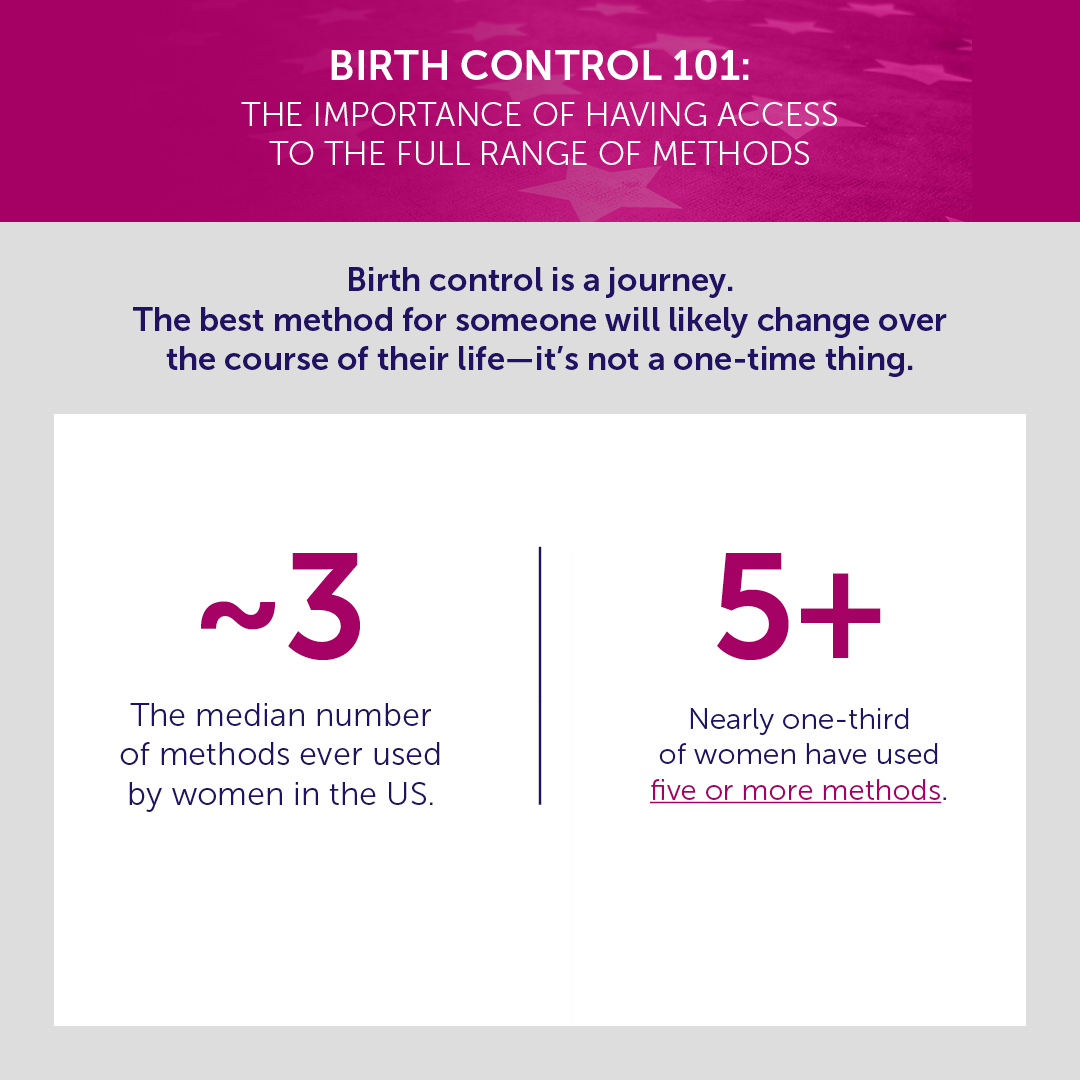 BIRTH CONTROL 101:
THE IMPORTANCE OF HAVING ACCESS TO THE FULL RANGE OF METHODS

Birth control is a journey.
The best method for someone will likely change over the course of their life—it's not a one-time thing.

~3
The median number of methods ever used by women in the US.

5+
Nearly one-third of women have used five or more methods.